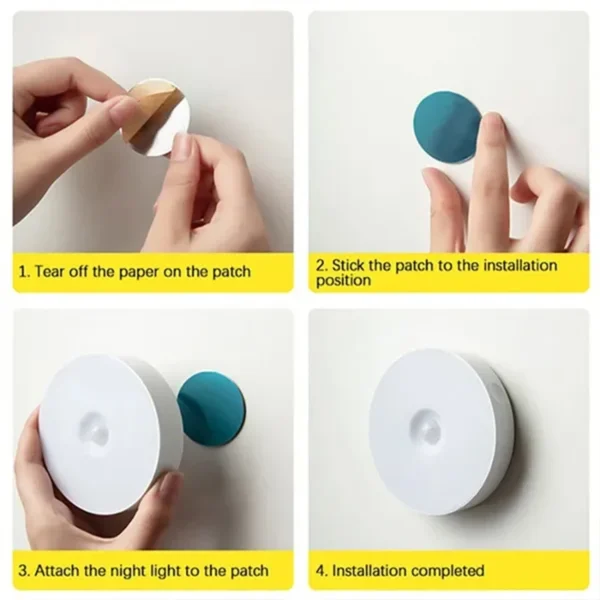 1. Tear off the paper on the patch

2. Stick the patch to the installation position

3. Attach the night light to the patch

4. Installation completed