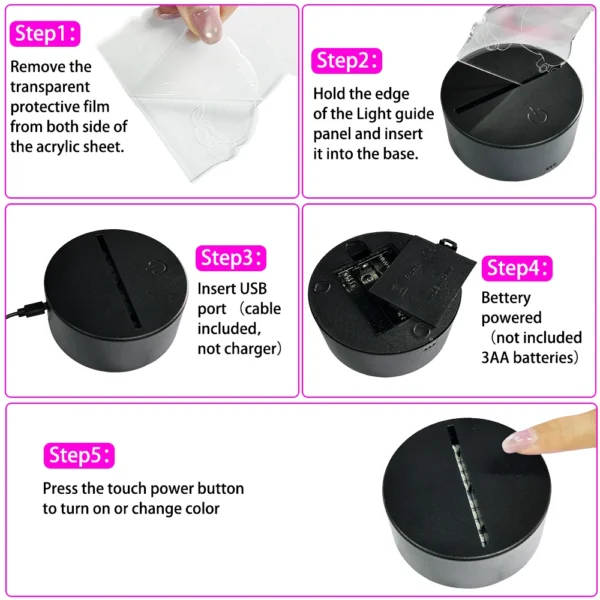 Step1:

Remove the transparent protective film from both side of the acrylic sheet.

Step2:

Hold the edge of the Light guide panel and insert it into the base.

Step3:

Insert USB port （cable included, not charger）

Step4:

Bettery powered （not included 3AA batteries）

Step5:

Press the touch power button to turn on or change color